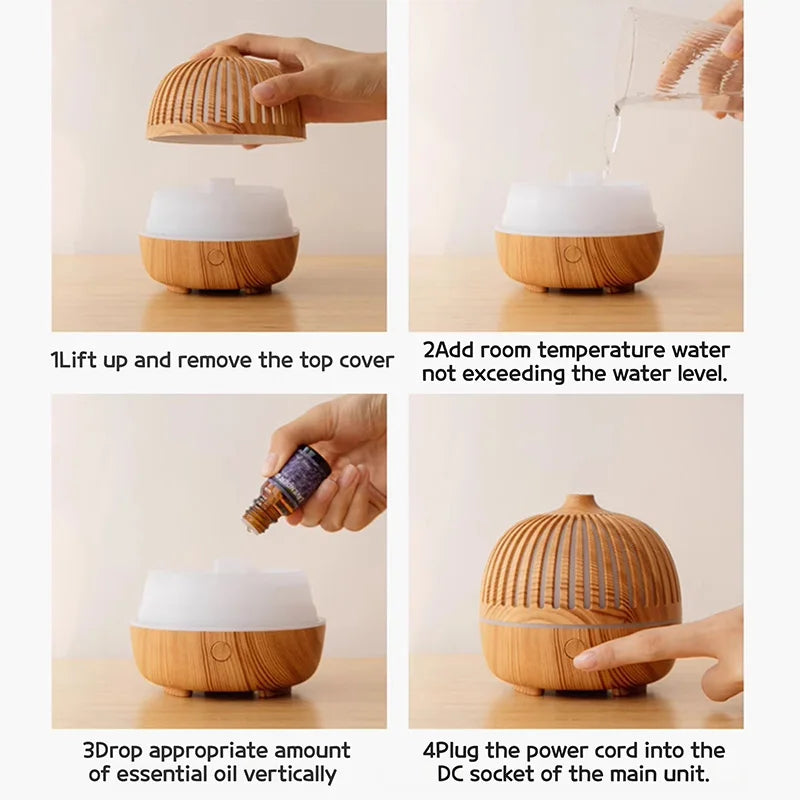 1Lift up and remove the top cover

2Add room temperature water not exceeding the water level.

3Drop appropriate amount of essential oil vertically

4Plug the power cord into the DC socket of the main unit.